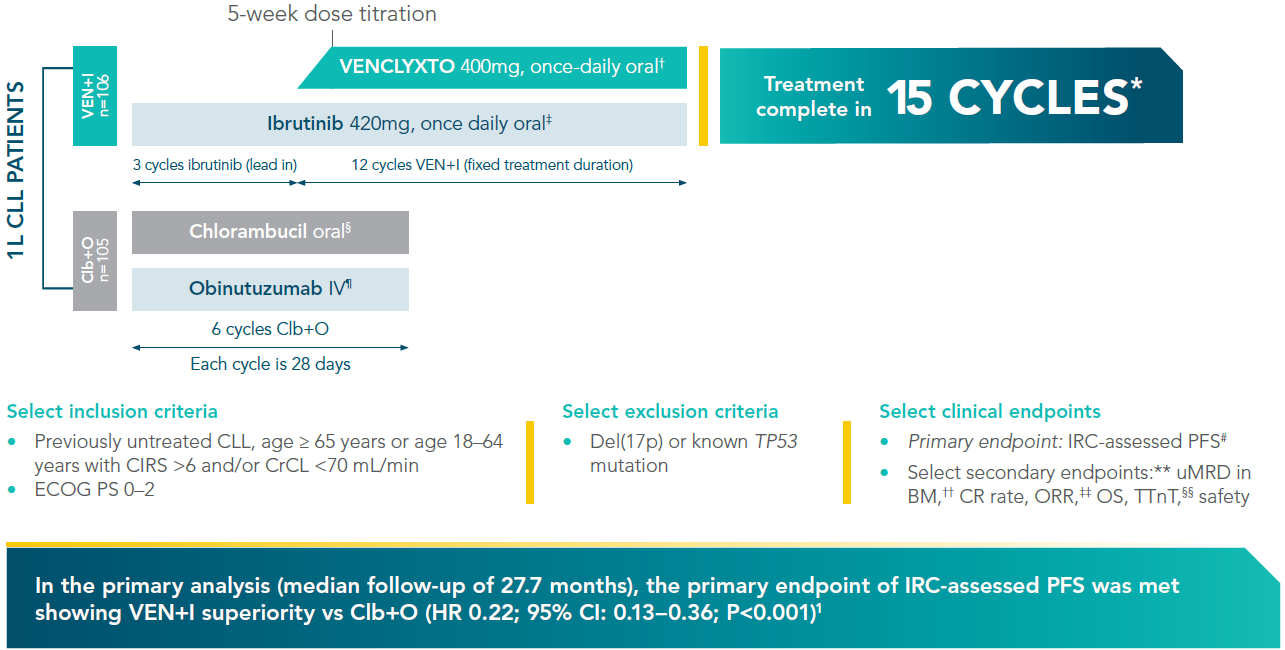 5-week dose titration

1L CLL PATIENTS

VEN+I
n=106

VENCLYXTO 400mg, once-daily oral$^{†}$

Ibrutinib 420mg, once daily oral$^{‡}$

3 cycles ibrutinib (lead in)

12 cycles VEN+I (fixed treatment duration)

Treatment complete in 15 CYCLES*

Clb+O
n=105

Chlorambucil oral$^{§}$

Obinutuzumab IV$^{¶}$

6 cycles Clb+O

Each cycle is 28 days

Select inclusion criteria
• Previously untreated CLL, age ≥ 65 years or age 18–64 years with CIRS >6 and/or CrCL <70 mL/min
• ECOG PS 0–2

Select exclusion criteria
• Del(17p) or known TP53 mutation

Select clinical endpoints
• Primary endpoint: IRC-assessed PFS$^{#}$
• Select secondary endpoints:** uMRD in BM,$^{††}$ CR rate, ORR,$^{‡‡}$ OS, TTnT,$^{§§}$ safety

In the primary analysis (median follow-up of 27.7 months), the primary endpoint of IRC-assessed PFS was met showing VEN+I superiority vs Clb+O (HR 0.22; 95% CI: 0.13–0.36; P<0.001)$^{1}$